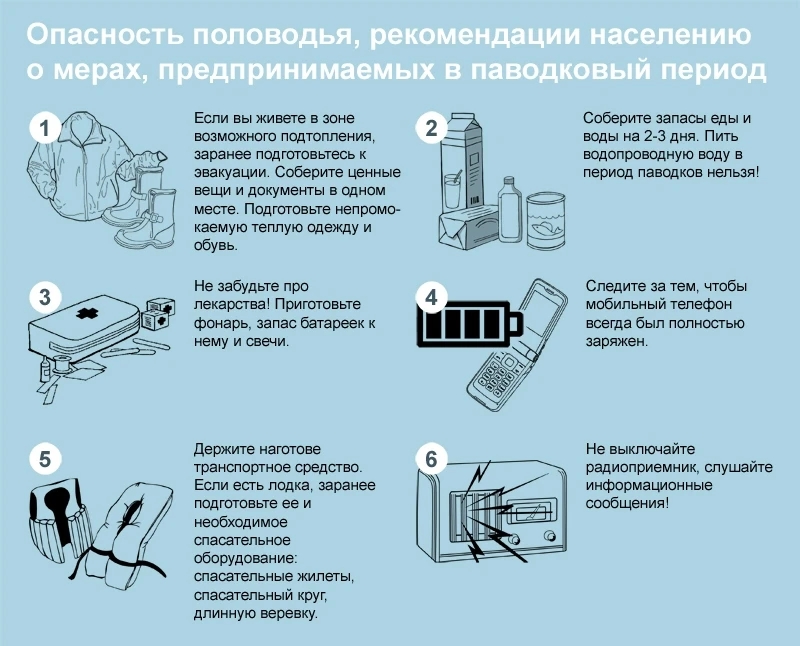 Опасность половодья, рекомендации населению о мерах, предпринимаемых в паводковый период

1

Если вы живете в зоне возможного подтопления, заранее подготовьтесь к эвакуации. Соберите ценные вещи и документы в одном месте. Подготовьте непромокаемую теплую одежду и обувь.

2

Соберите запасы еды и воды на 2-3 дня. Пить водопроводную воду в период паводков нельзя!

3

Не забудьте про лекарства! Приготовьте фонарь, запас батареек к нему и свечи.

4

Следите за тем, чтобы мобильный телефон всегда был полностью заряжен.

5

Держите наготове транспортное средство. Если есть лодка, заранее подготовьте ее и необходимое спасательное оборудование: спасательные жилеты, спасательный круг, длинную веревку.

6

Не выключайте радиоприемник, слушайте информационные сообщения!